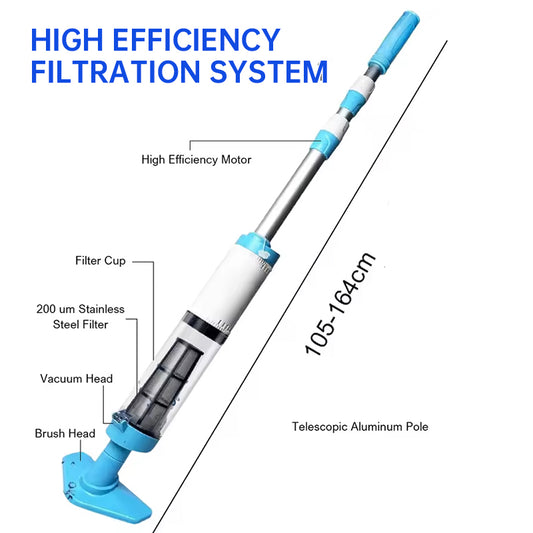 HIGH EFFICIENCY
FILTRATION SYSTEM

High Efficiency Motor

Filter Cup

200 um Stainless Steel Filter

Vacuum Head

Brush Head

105-164cm

Telescopic Aluminum Pole